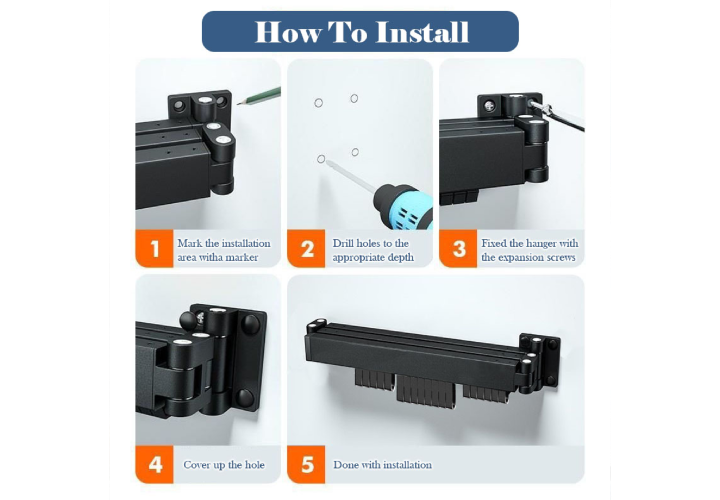 How To Install

1 Mark the installation area witha marker

2 Drill holes to the appropriate depth

3 Fixed the hanger with the expansion screws

4 Cover up the hole

5 Done with installation